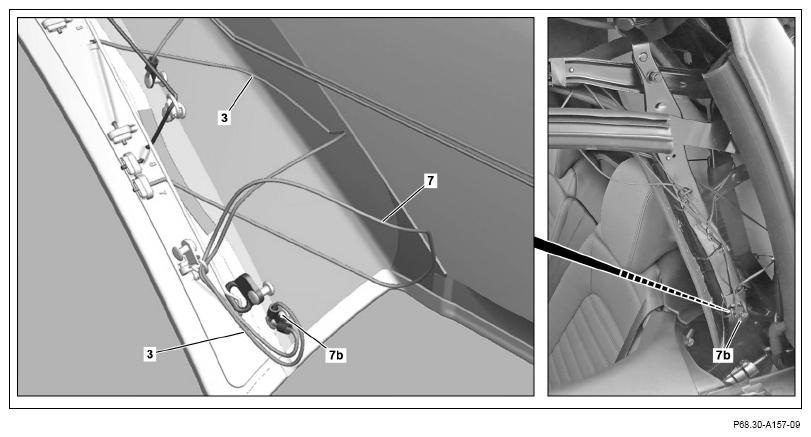 3

7

3

7b

7b

P68.30-A157-09