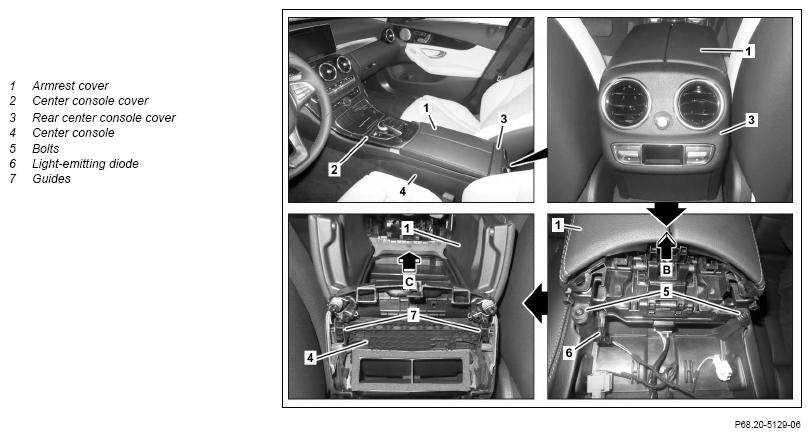 1 Armrest cover
2 Center console cover
3 Rear center console cover
4 Center console
5 Bolts
6 Light-emitting diode
7 Guides

1
3
2
4

1
3

1
C
7
4

1
B
5
6

P68.20-5129-06