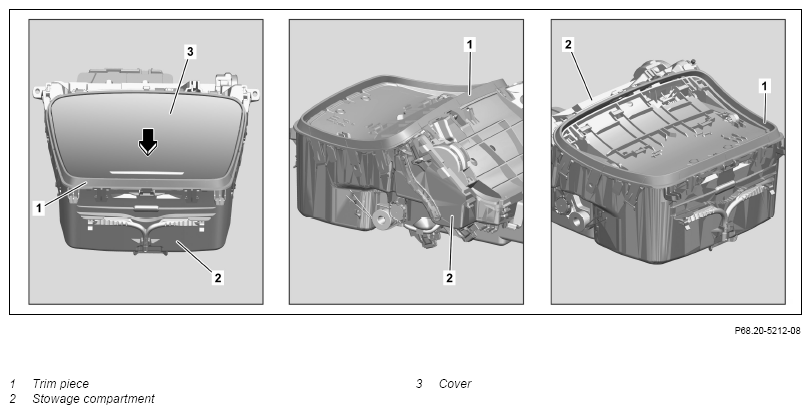 3

1

2

1

2

2

1

P68.20-5212-08

1 Trim piece
2 Stowage compartment

3 Cover