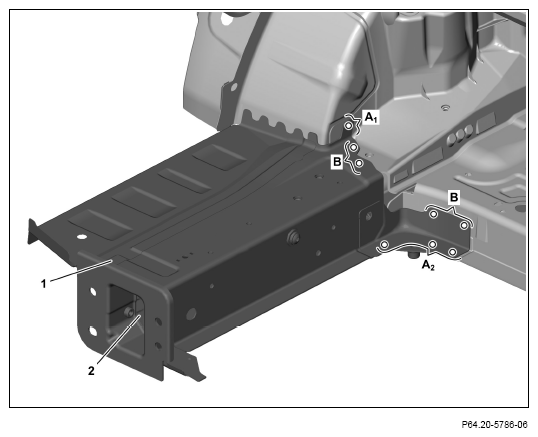 $A_1$

B

B

$A_2$

1

2

P64.20-5786-06