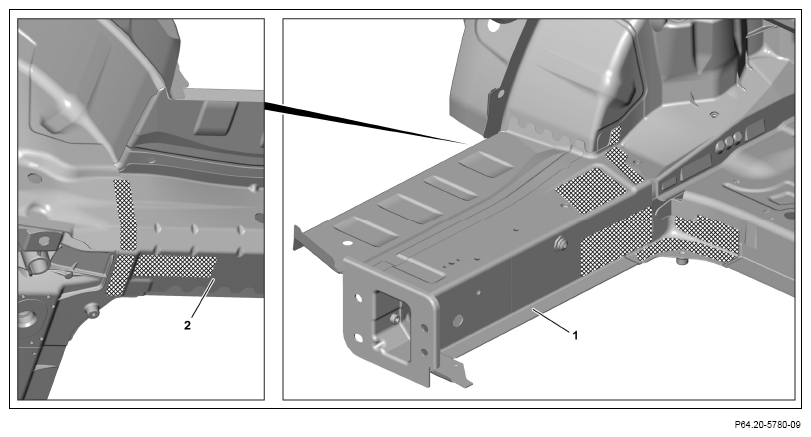 2

1

P64.20-5780-09