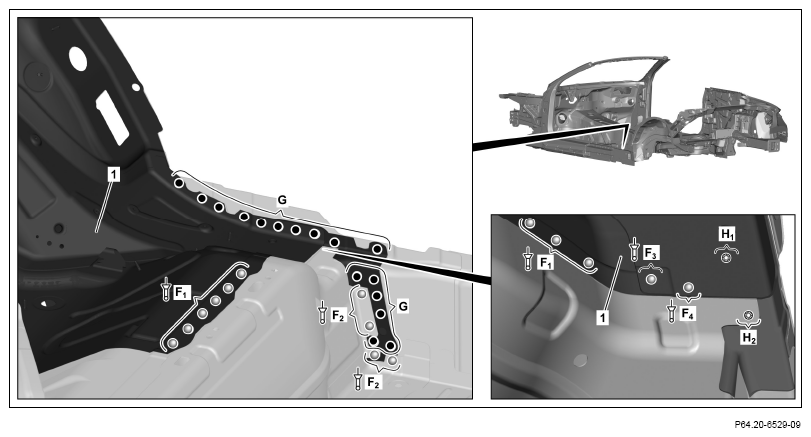 1
G
$F_1$
$F_2$
G
$F_2$
$F_1$
$F_3$
$H_1$
1
$F_4$
$H_2$
P64.20-6529-09