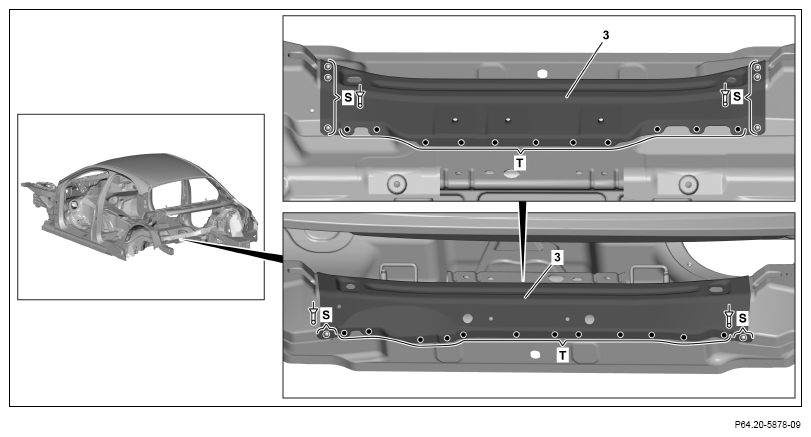 3
S
S
T
3
S
S
T
P64.20-5878-09