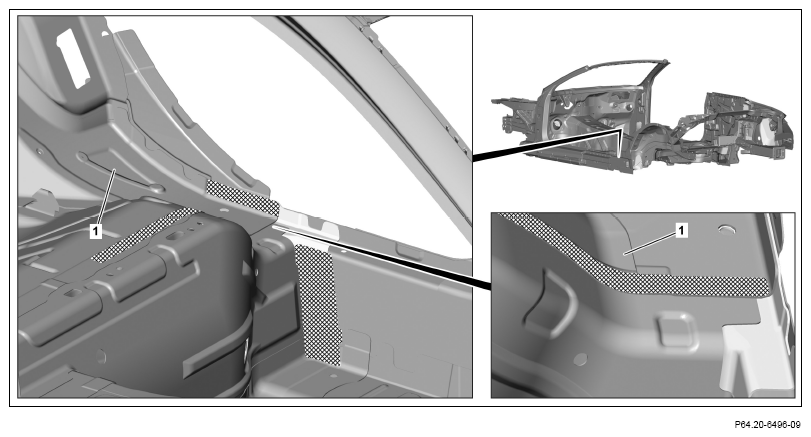 1

1

P64.20-6496-09