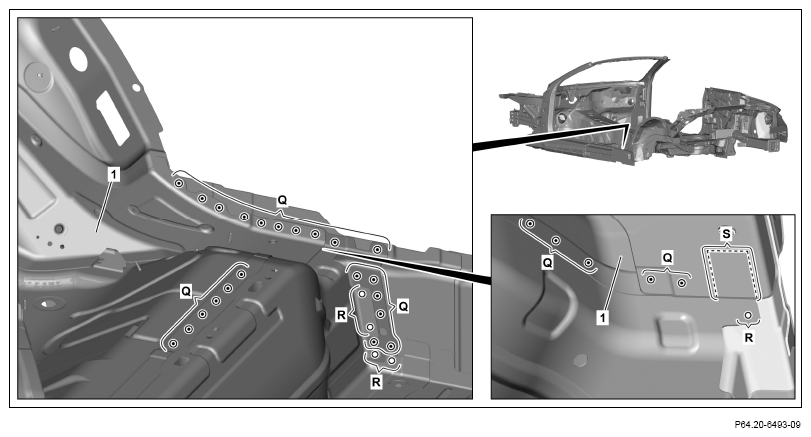 1
Q
Q
R
Q
R
Q
Q
S
1
R
P64.20-6493-09