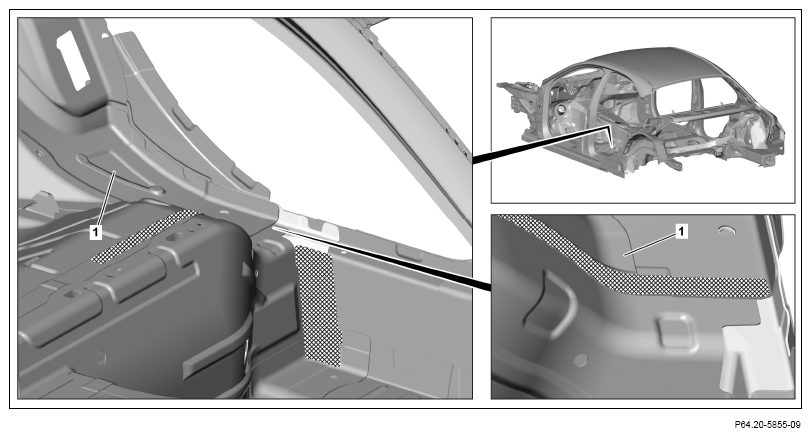 1

1

P64.20-5855-09