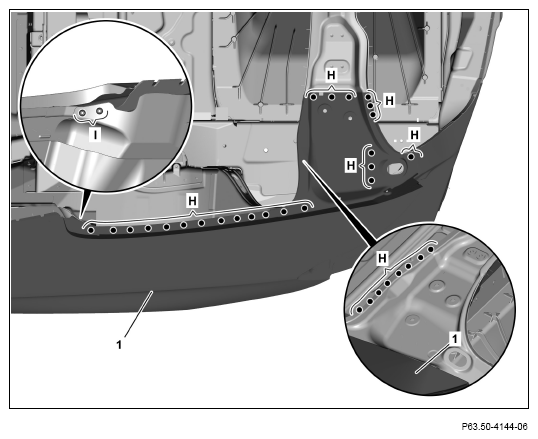 I

H

H

H

H

H

H

1

1

P63.50-4144-06