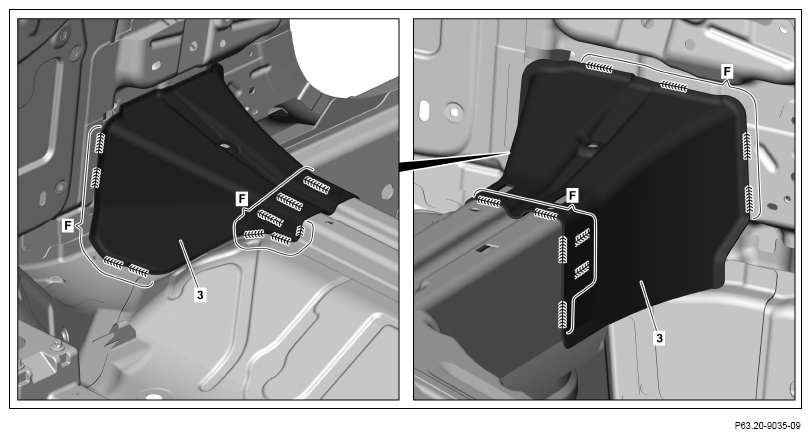 F
F
3
F
F
3
P63.20-9035-09