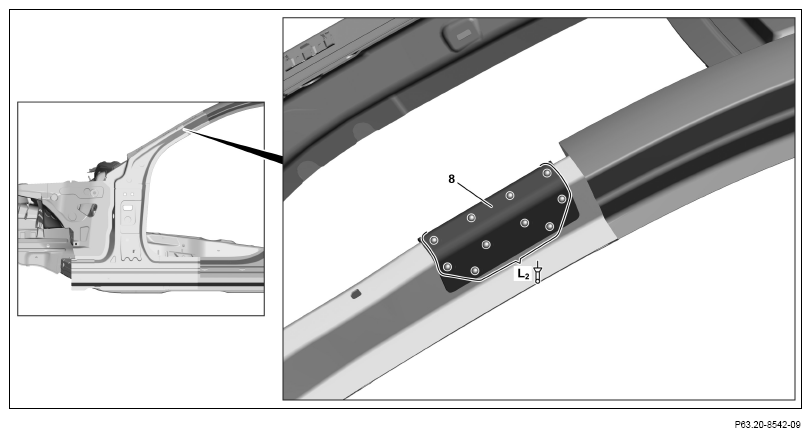 8

$L_2$

P63.20-8542-09