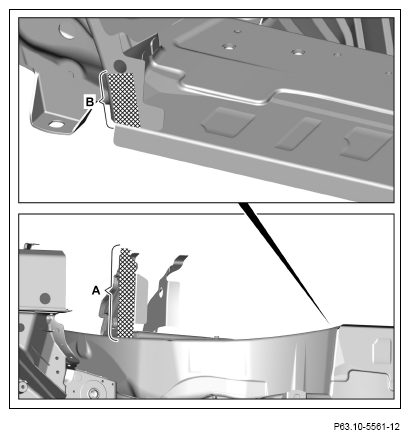 B

A

P63.10-5561-12