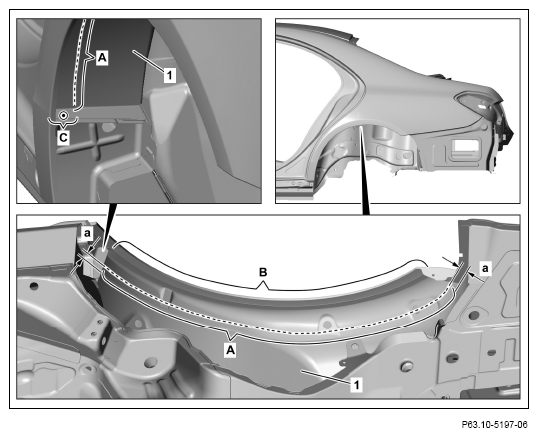 A
1
C
a
B
a
A
1
P63.10-5197-06