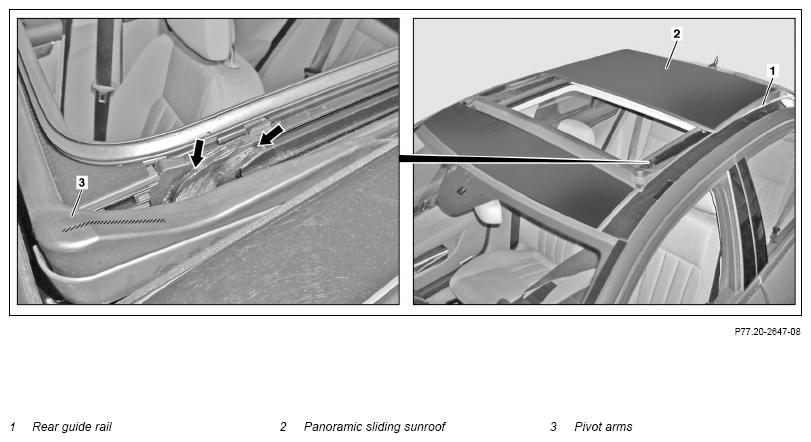 3

2

1

P77.20-2647-08

1 Rear guide rail

2 Panoramic sliding sunroof

3 Pivot arms