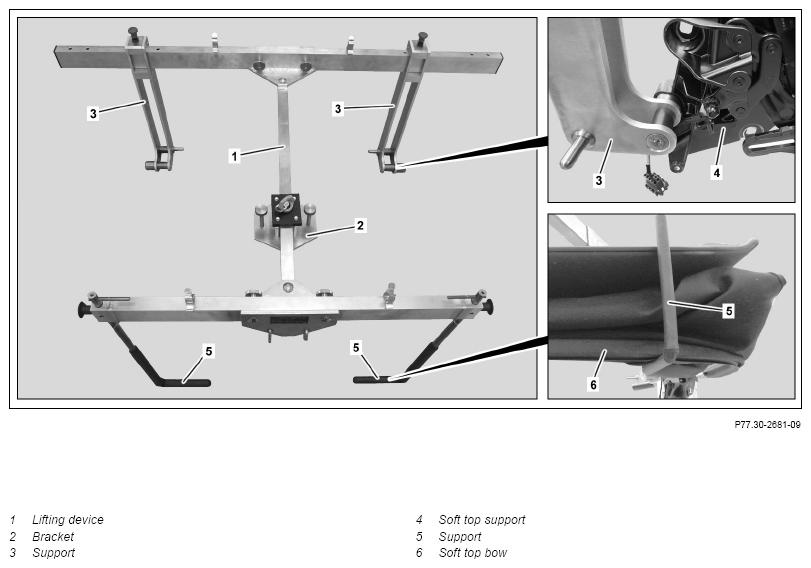 3

3

1

2

5

5

3

4

5

6

P77.30-2681-09

1 Lifting device
2 Bracket
3 Support

4 Soft top support
5 Support
6 Soft top bow