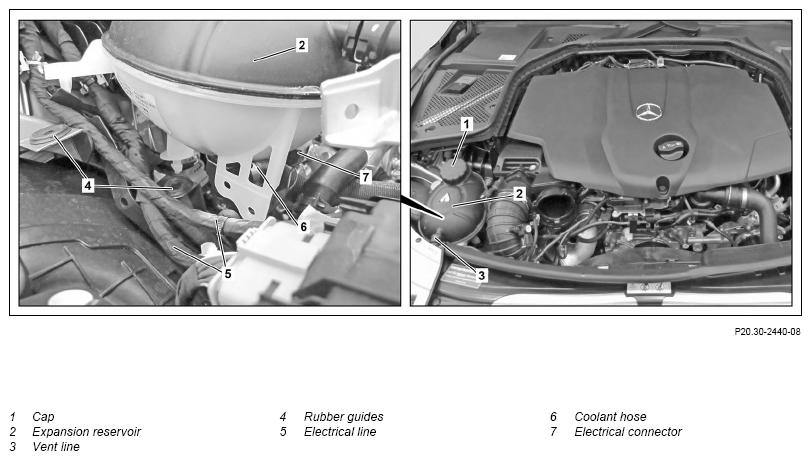 2
4
7
6
5
1
2
3

P20.30-2440-08

1 Cap
2 Expansion reservoir
3 Vent line

4 Rubber guides
5 Electrical line

6 Coolant hose
7 Electrical connector