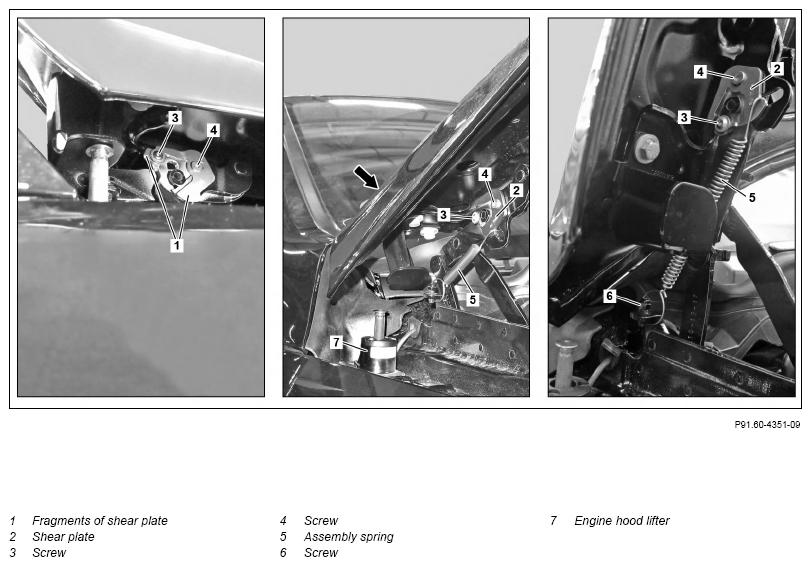 3
4
1

4
2
3
5
7

4
2
3
5
6

P91.60-4351-09

1 Fragments of shear plate
2 Shear plate
3 Screw

4 Screw
5 Assembly spring
6 Screw

7 Engine hood lifter