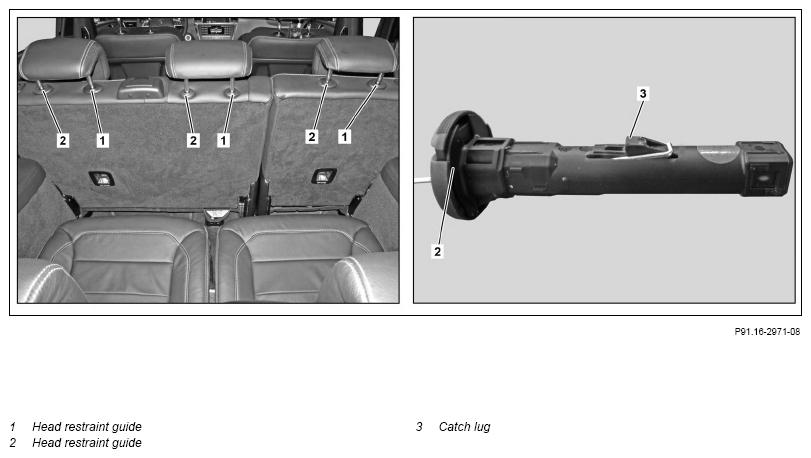 2 1 2 1 2 1

3

2

P91.16-2971-08

1 Head restraint guide
2 Head restraint guide

3 Catch lug