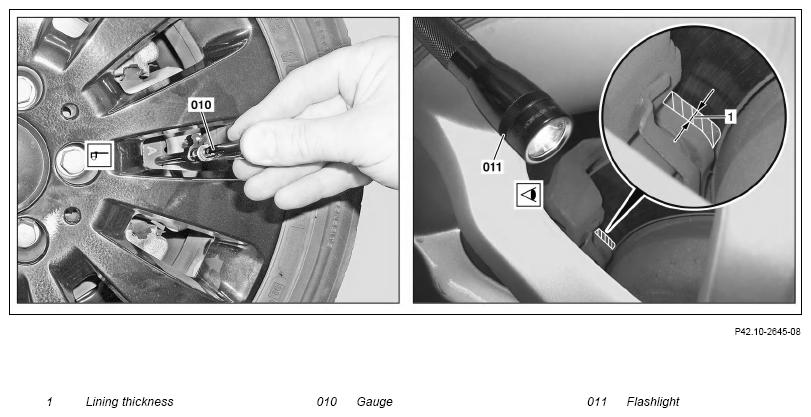 010

011

1

P42.10-2645-08

1 Lining thickness

010 Gauge

011 Flashlight