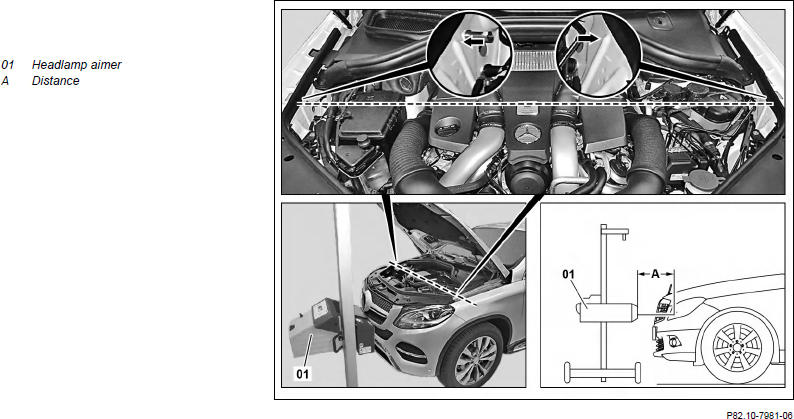 01 Headlamp aimer
A Distance

01

01

A

P82.10-7981-06