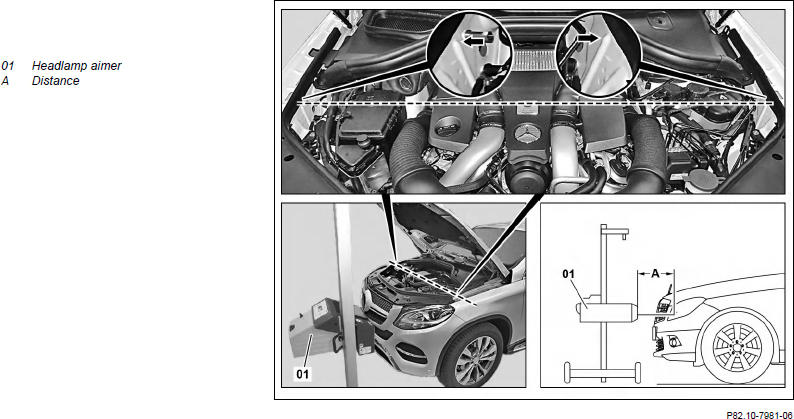 01 Headlamp aimer
A Distance

01

01

A

P82.10-7981-06