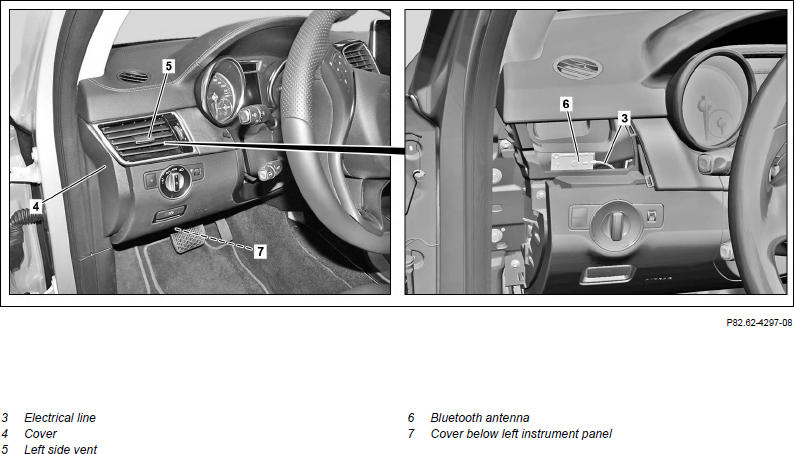 5

4

7

6

3

P82.62-4297-08

3 Electrical line
4 Cover
5 Left side vent

6 Bluetooth antenna
7 Cover below left instrument panel