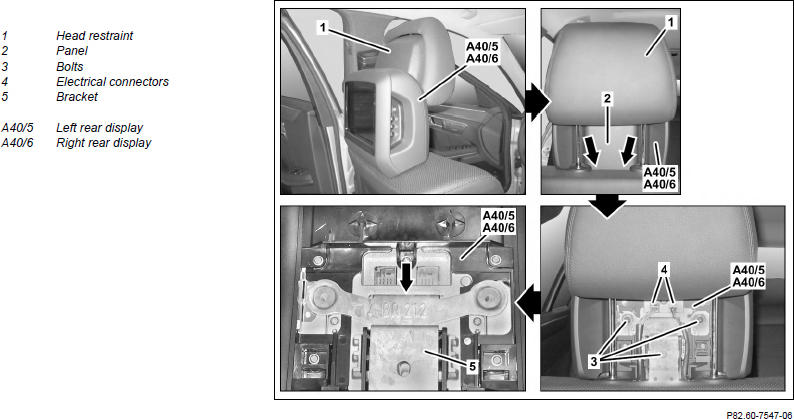 1 Head restraint
2 Panel
3 Bolts
4 Electrical connectors
5 Bracket

A40/5 Left rear display
A40/6 Right rear display

1
A40/5
A40/6

1
2
A40/5
A40/6

A40/5
A40/6
5

4
A40/5
A40/6
3

P82.60-7547-06