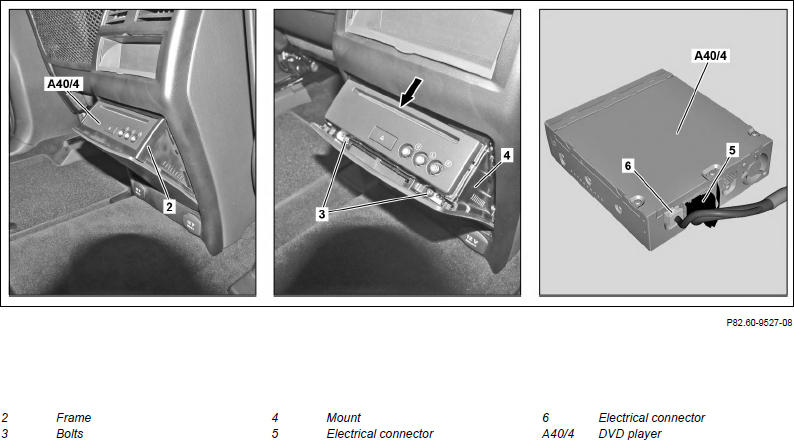 A40/4

2

3

4

A40/4

6

5

P82.60-9527-08

2 Frame
3 Bolts

4 Mount
5 Electrical connector

6 Electrical connector
A40/4 DVD player