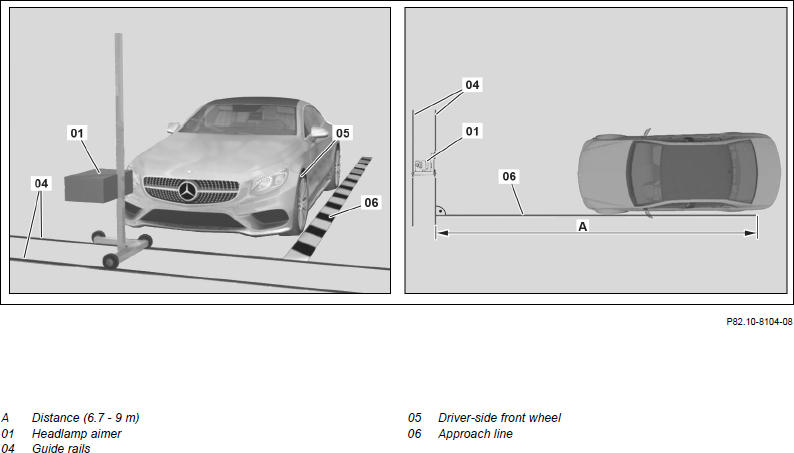 01

04

05

06

04

01

06

A

P82.10-8104-08

A Distance (6.7 - 9 m)
01 Headlamp aimer
04 Guide rails

05 Driver-side front wheel
06 Approach line