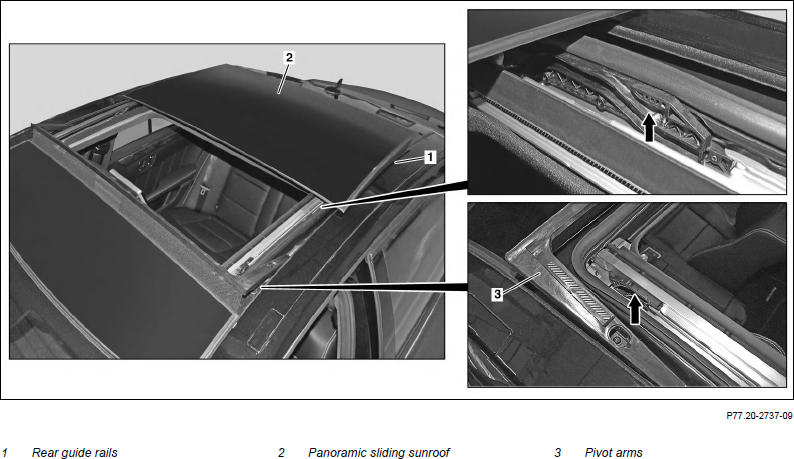 2

1

3

P77.20-2737-09

1 Rear guide rails
2 Panoramic sliding sunroof
3 Pivot arms