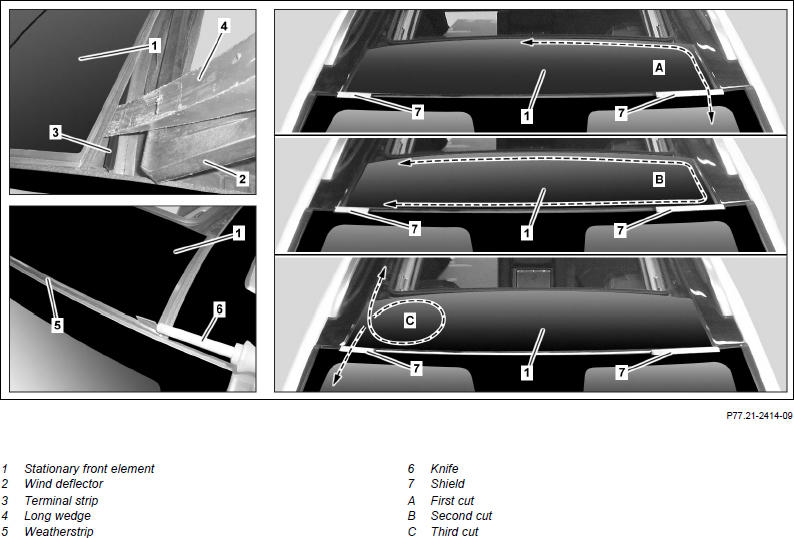 1
4
3
2
1
5
6
A
7
1
7
B
7
1
7
C
7
1
7

P77.21-2414-09

1 Stationary front element
2 Wind deflector
3 Terminal strip
4 Long wedge
5 Weatherstrip

6 Knife
7 Shield
A First cut
B Second cut
C Third cut