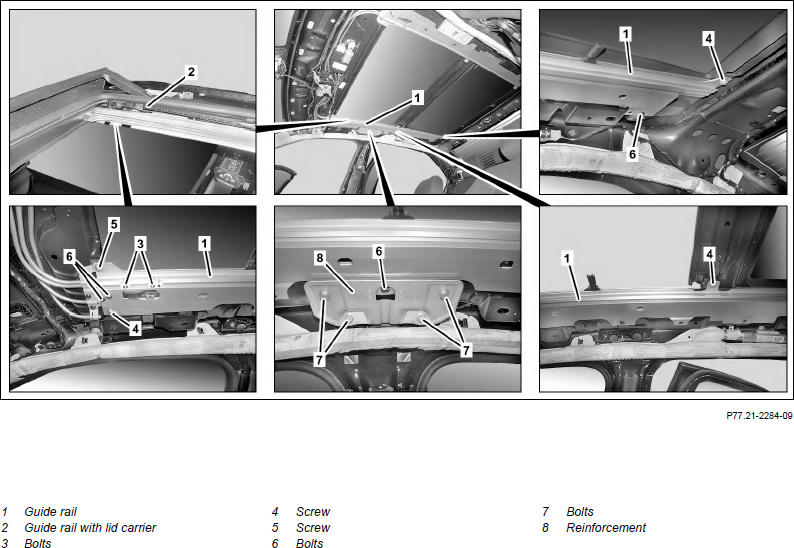 2

1

1

4

6

5

3

1

6

4

8

6

7

7

1

4

P77.21-2284-09

1 Guide rail
2 Guide rail with lid carrier
3 Bolts

4 Screw
5 Screw
6 Bolts

7 Bolts
8 Reinforcement