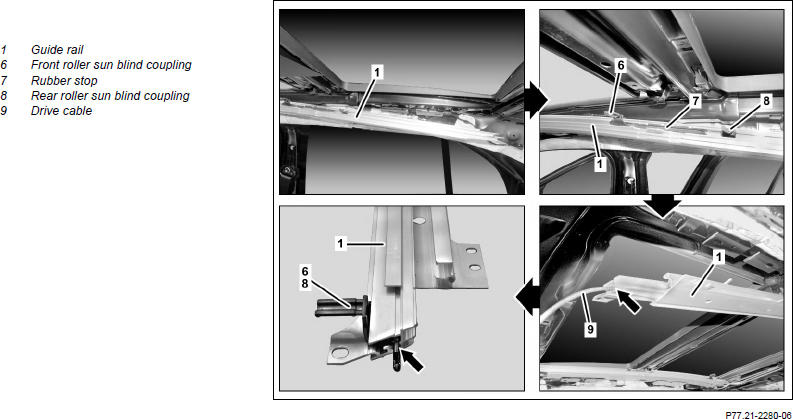 1 Guide rail
6 Front roller sun blind coupling
7 Rubber stop
8 Rear roller sun blind coupling
9 Drive cable

1

6
7
8
1

1
6
8

1
9

P77.21-2280-06