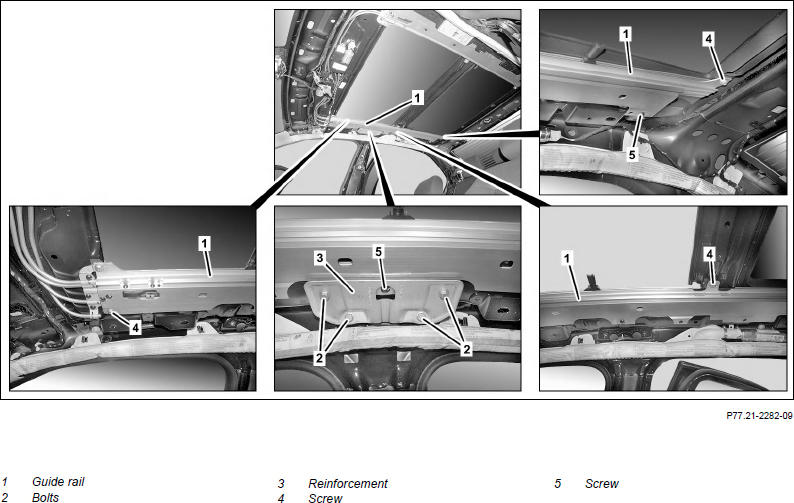 1

1

4

5

1

4

3

5

2

2

1

4

P77.21-2282-09

1 Guide rail
2 Bolts

3 Reinforcement
4 Screw

5 Screw