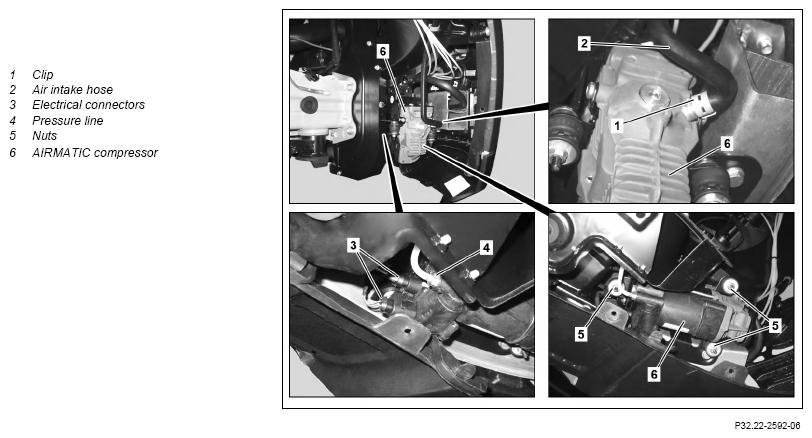 1 Clip
2 Air intake hose
3 Electrical connectors
4 Pressure line
5 Nuts
6 AIRMATIC compressor

6

2

1

6

3

4

5

5

6

P32.22-2592-06