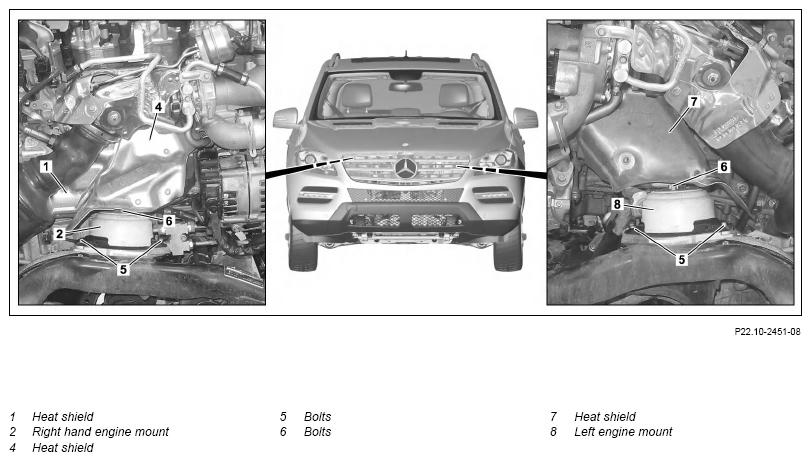 4
1
6
2
5

7
6
8
5

P22.10-2451-08

1 Heat shield
2 Right hand engine mount
4 Heat shield

5 Bolts
6 Bolts

7 Heat shield
8 Left engine mount