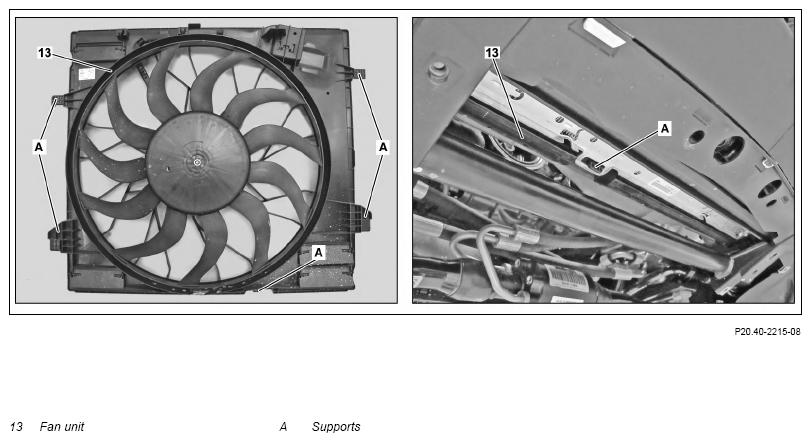 13
A
A
A
13
A
P20.40-2215-08

13 Fan unit A Supports