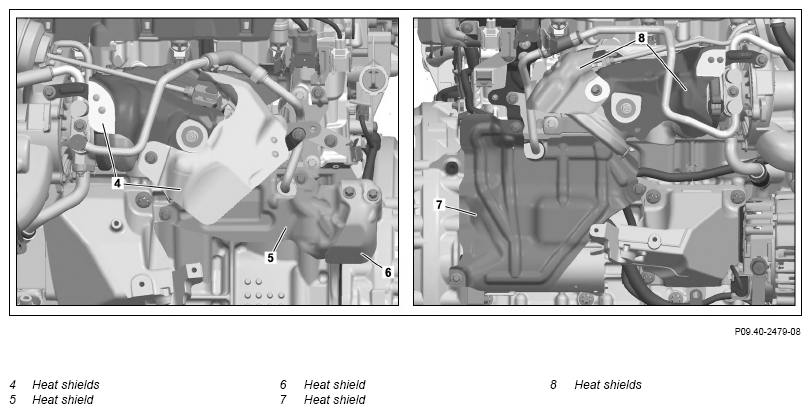 4

5

6

8

7

P09.40-2479-08

4 Heat shields
5 Heat shield

6 Heat shield
7 Heat shield

8 Heat shields