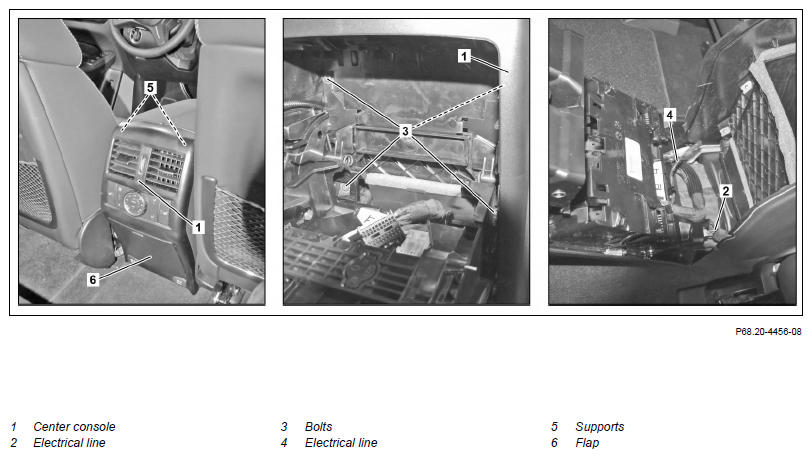 5

1

6

1

3

4

2

P68.20-4456-08

1 Center console
2 Electrical line

3 Bolts
4 Electrical line

5 Supports
6 Flap