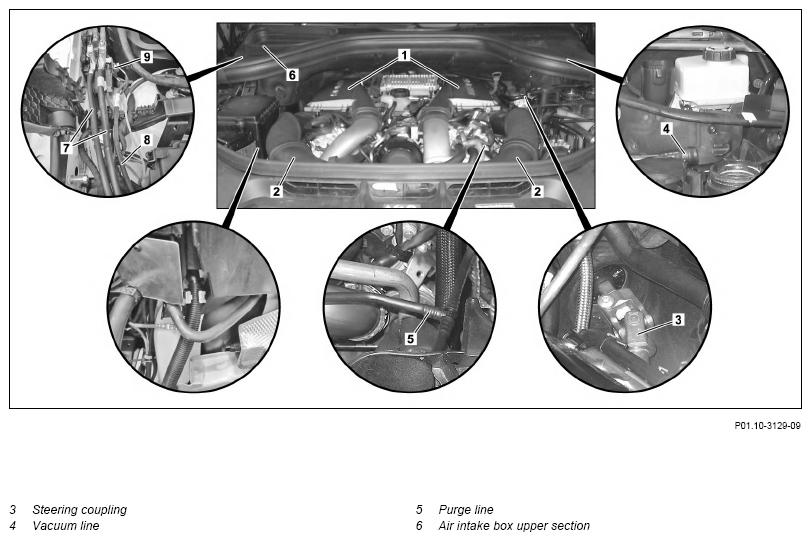 9
6
1
7
8
2
2
4
5
3

P01.10-3129-09

3 Steering coupling
4 Vacuum line

5 Purge line
6 Air intake box upper section