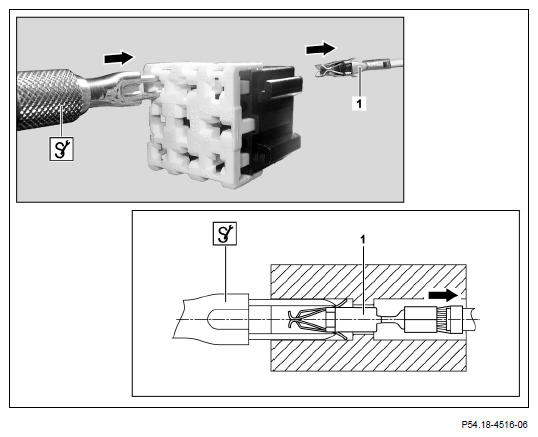 1

1

P54.18-4516-06