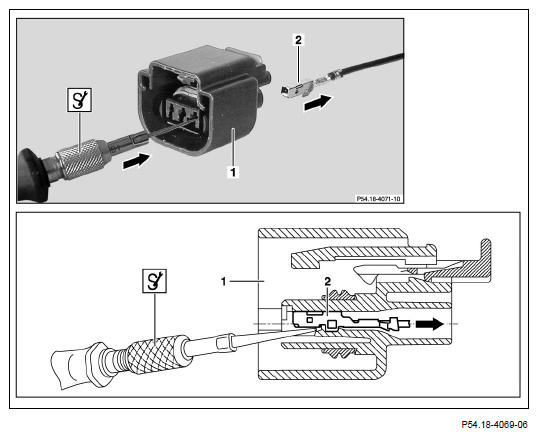 2

1

P54.18-4071-10

1

2

P54.18-4069-06