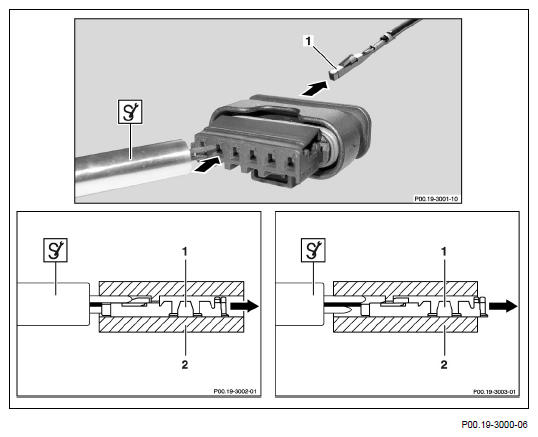 1

P00.19-3001-10

1

2

P00.19-3002-01

1

2

P00.19-3003-01

P00.19-3000-06