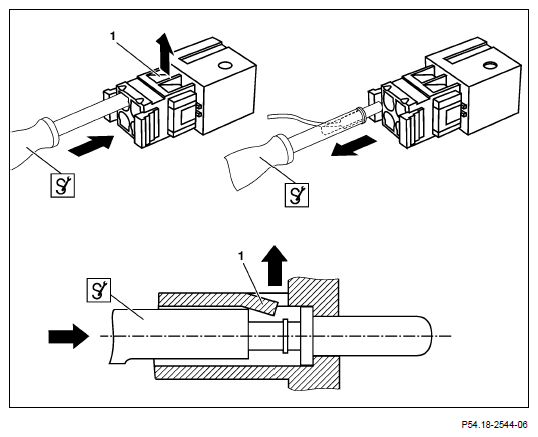 1

1

P54.18-2544-06