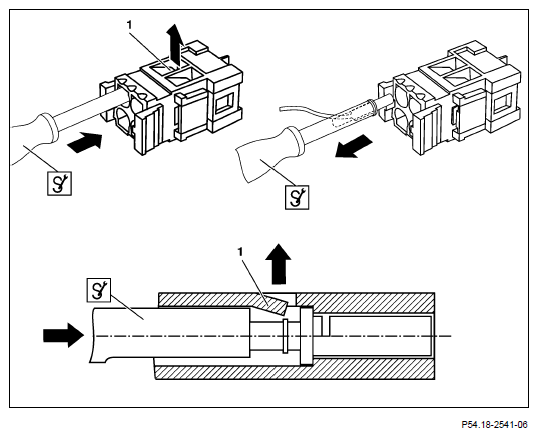 1

1

P54.18-2541-06