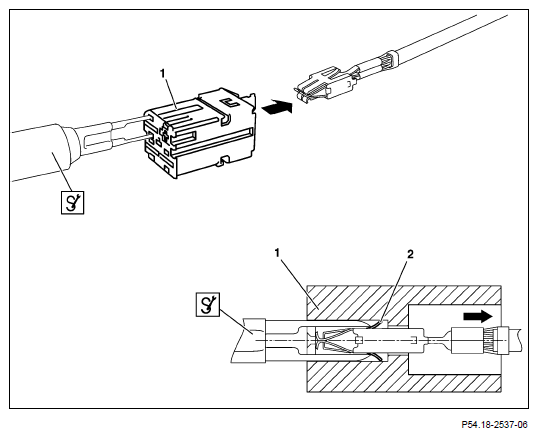 1

1

2

P54.18-2537-06