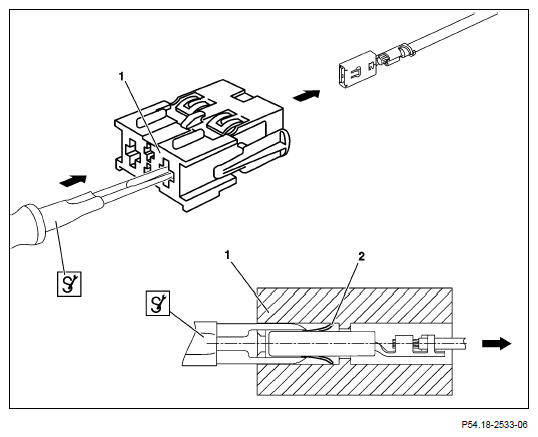 1

1

2

P54.18-2533-06