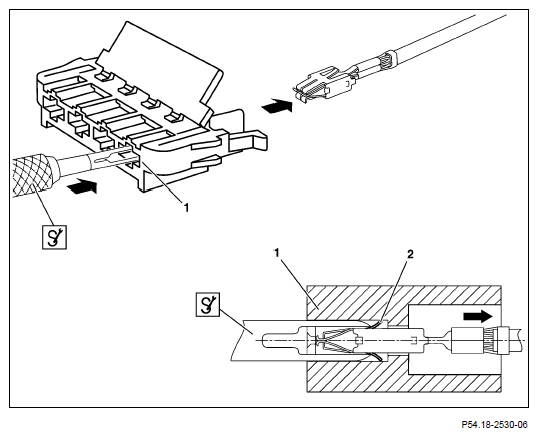 1

1

2

P54.18-2530-06