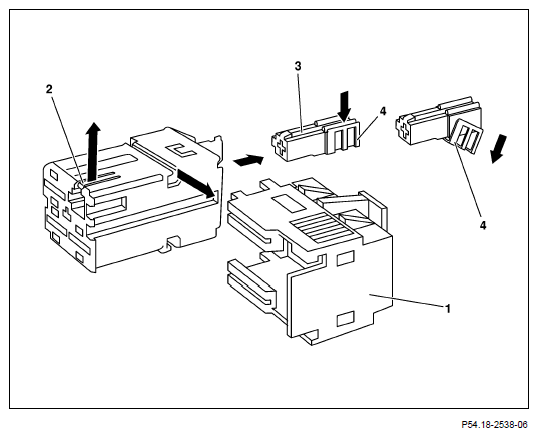 2
3
4
4
1
P54.18-2538-06