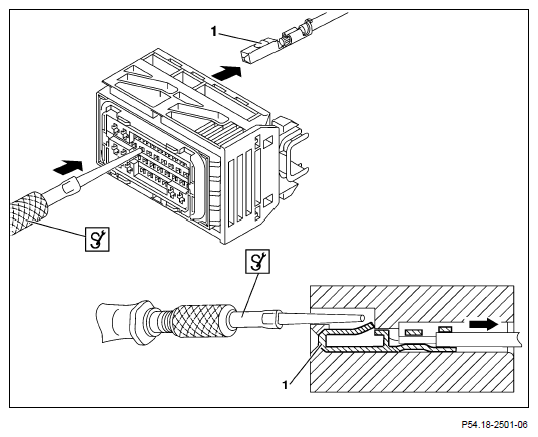 1

1

P54.18-2501-06