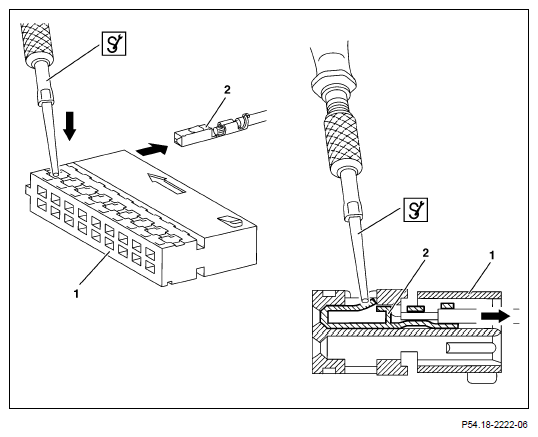 2
1
2
1
P54.18-2222-06