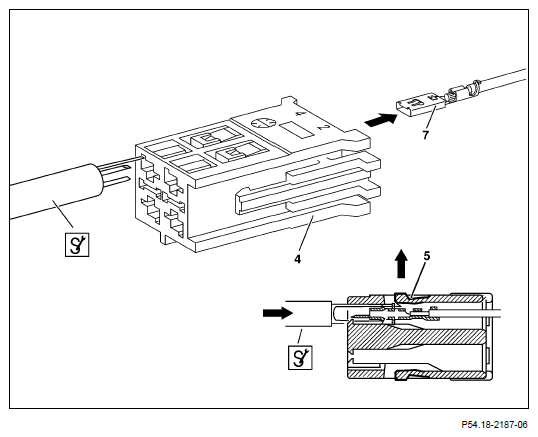 4
2
7
4
5
P54.18-2187-06